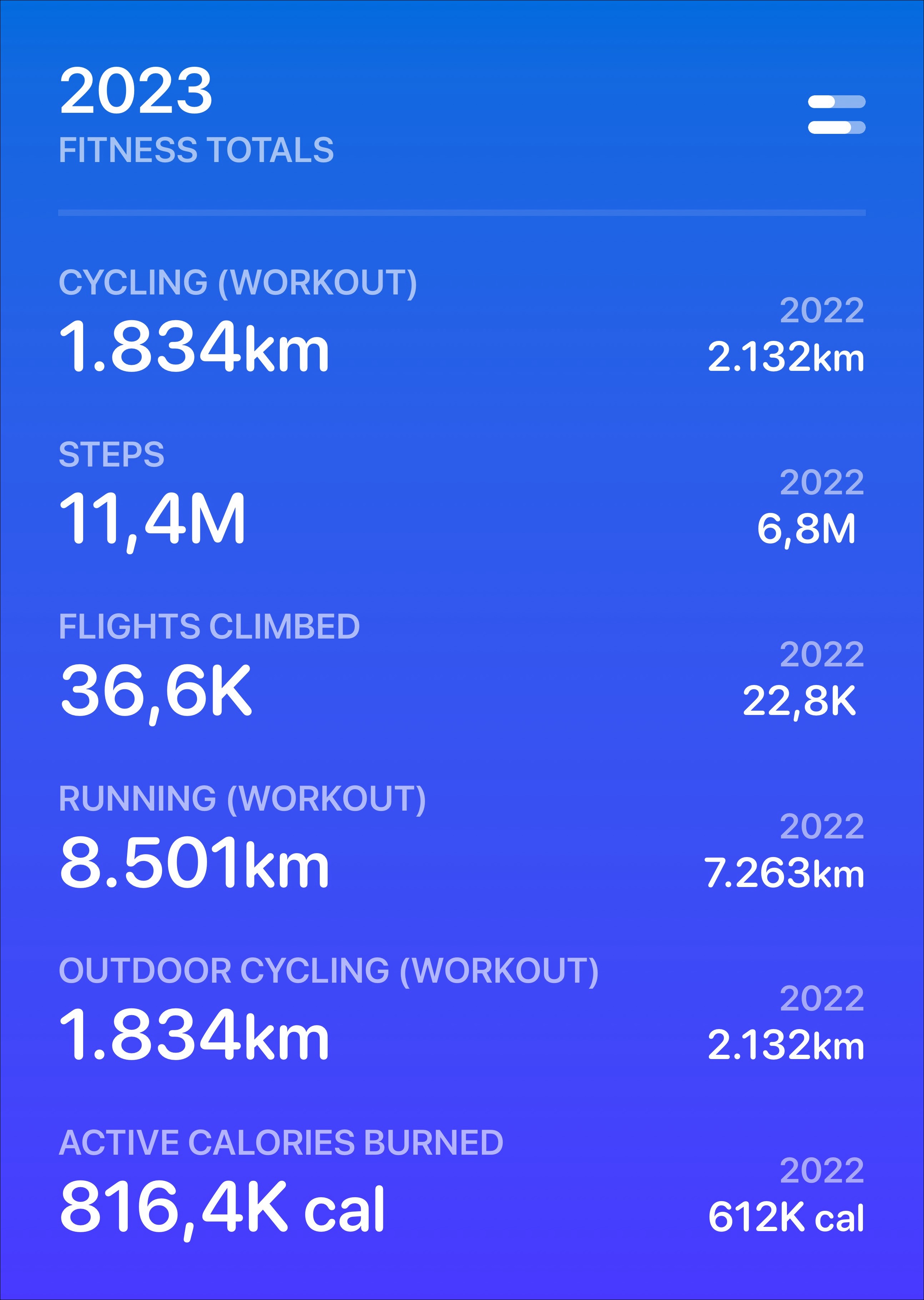 2023
FITNESS TOTALS

CYCLING (WORKOUT)
1.834km
2022
2.132km

STEPS
11,4M
2022
6,8M

FLIGHTS CLIMBED
36,6K
2022
22,8K

RUNNING (WORKOUT)
8.501km
2022
7.263km

OUTDOOR CYCLING (WORKOUT)
1.834km
2022
2.132km

ACTIVE CALORIES BURNED
816,4K cal
2022
612K cal